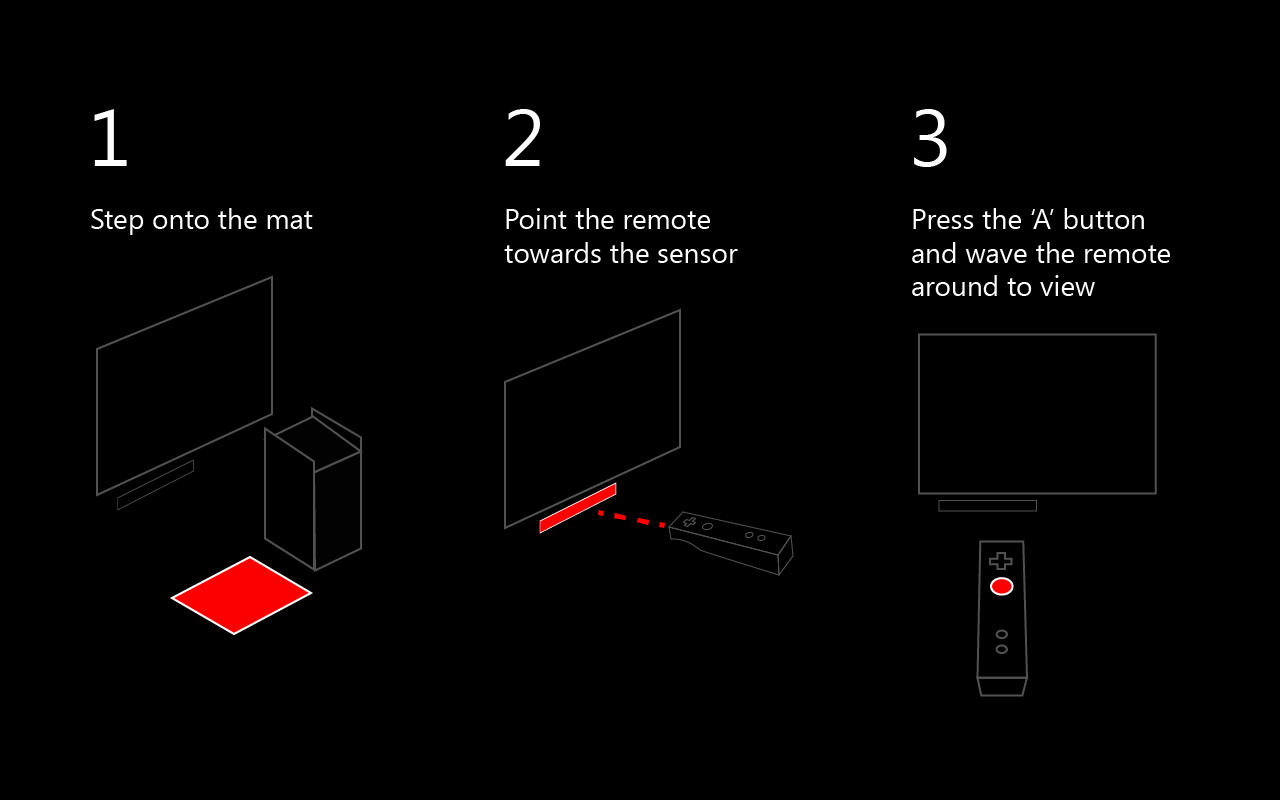 1

Step onto the mat

2

Point the remote towards the sensor

3

Press the ‘A’ button and wave the remote around to view